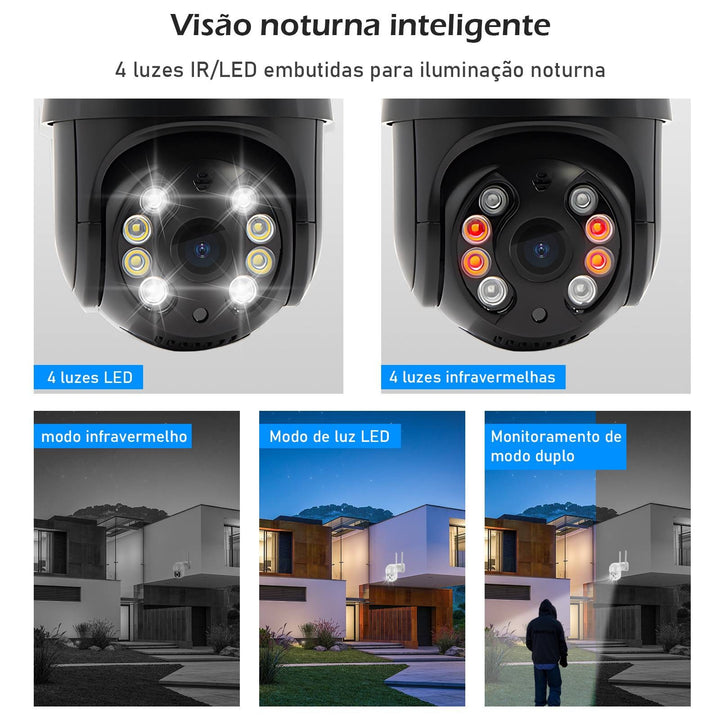 Visão noturna inteligente

4 luzes IR/LED embutidas para iluminação noturna

4 luzes LED

4 luzes infravermelhas

modo infravermelho

Modo de luz LED

Monitoramento de modo duplo