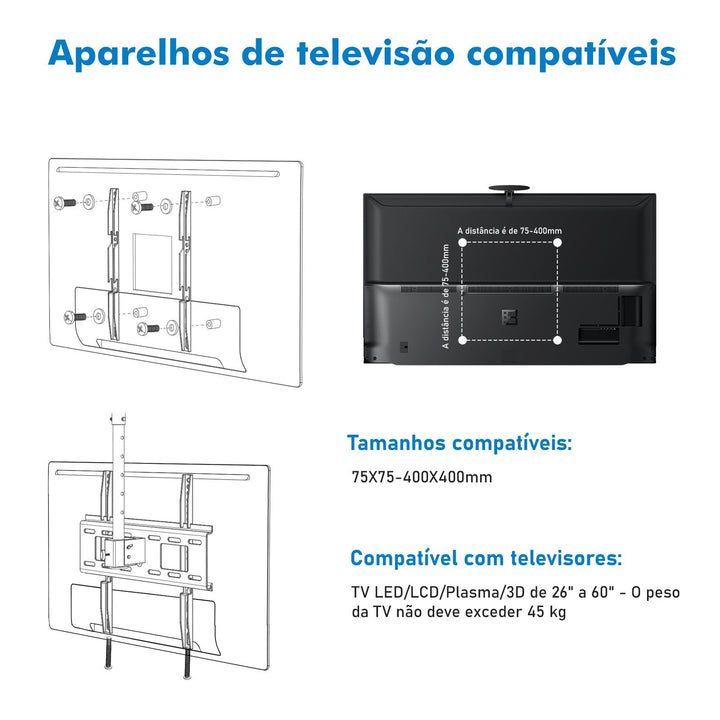 Aparelhos de televisão compatíveis

A distância é de 75-400mm

A distância é de 75-400mm

Tamanhos compatíveis:

75X75-400X400mm

Compatível com televisores:

TV LED/LCD/Plasma/3D de 26" a 60" - O peso da TV não deve exceder 45 kg