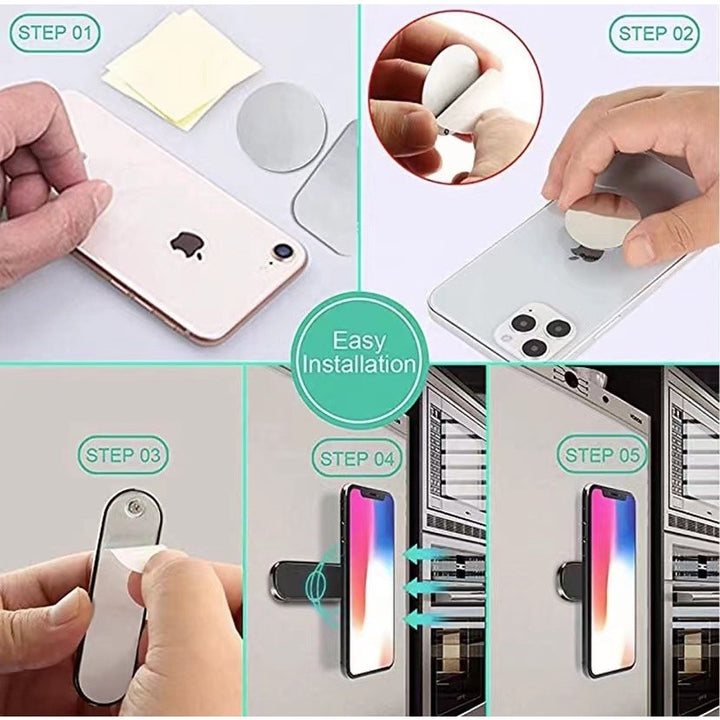 STEP 01

STEP 02

Easy Installation

STEP 03

STEP 04

STEP 05